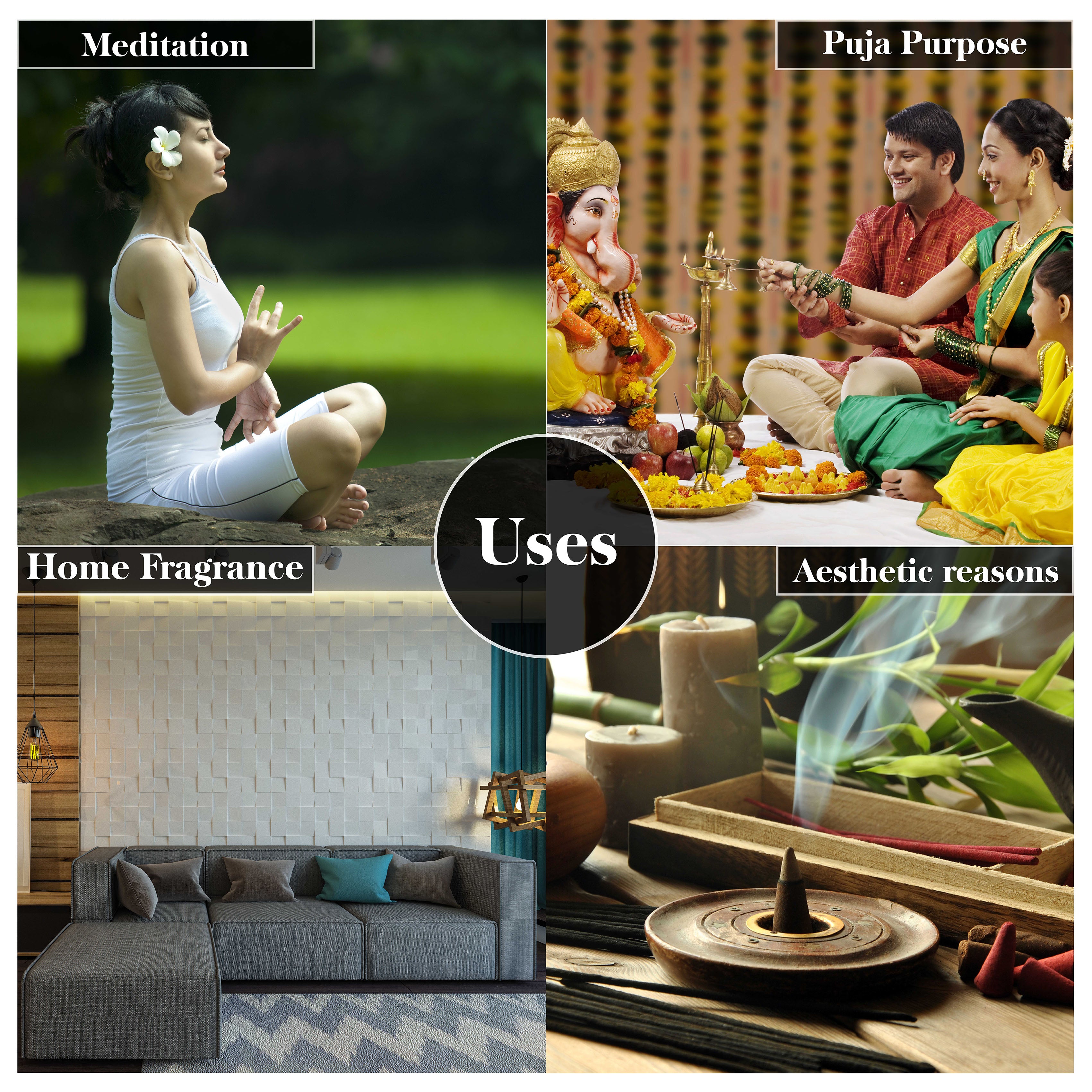 Meditation

Puja Purpose

Uses

Home Fragrance

Aesthetic reasons